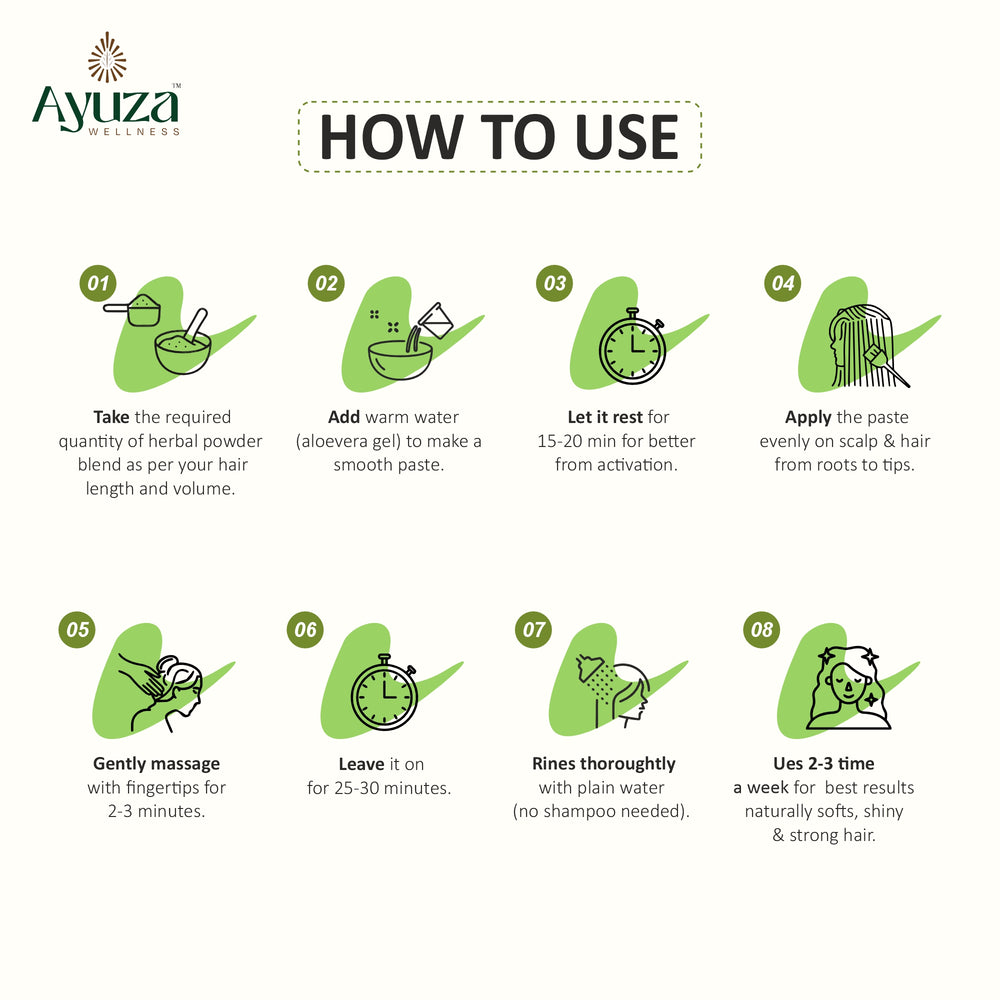 Ayuza™
WELLNESS

HOW TO USE

01
Take the required quantity of herbal powder blend as per your hair length and volume.

02
Add warm water (aloevera gel) to make a smooth paste.

03
Let it rest for 15-20 min for better from activation.

04
Apply the paste evenly on scalp & hair from roots to tips.

05
Gently massage with fingertips for 2-3 minutes.

06
Leave it on for 25-30 minutes.

07
Rines thoroughtly with plain water (no shampoo needed).

08
Ues 2-3 time a week for best results naturally softs, shiny & strong hair.