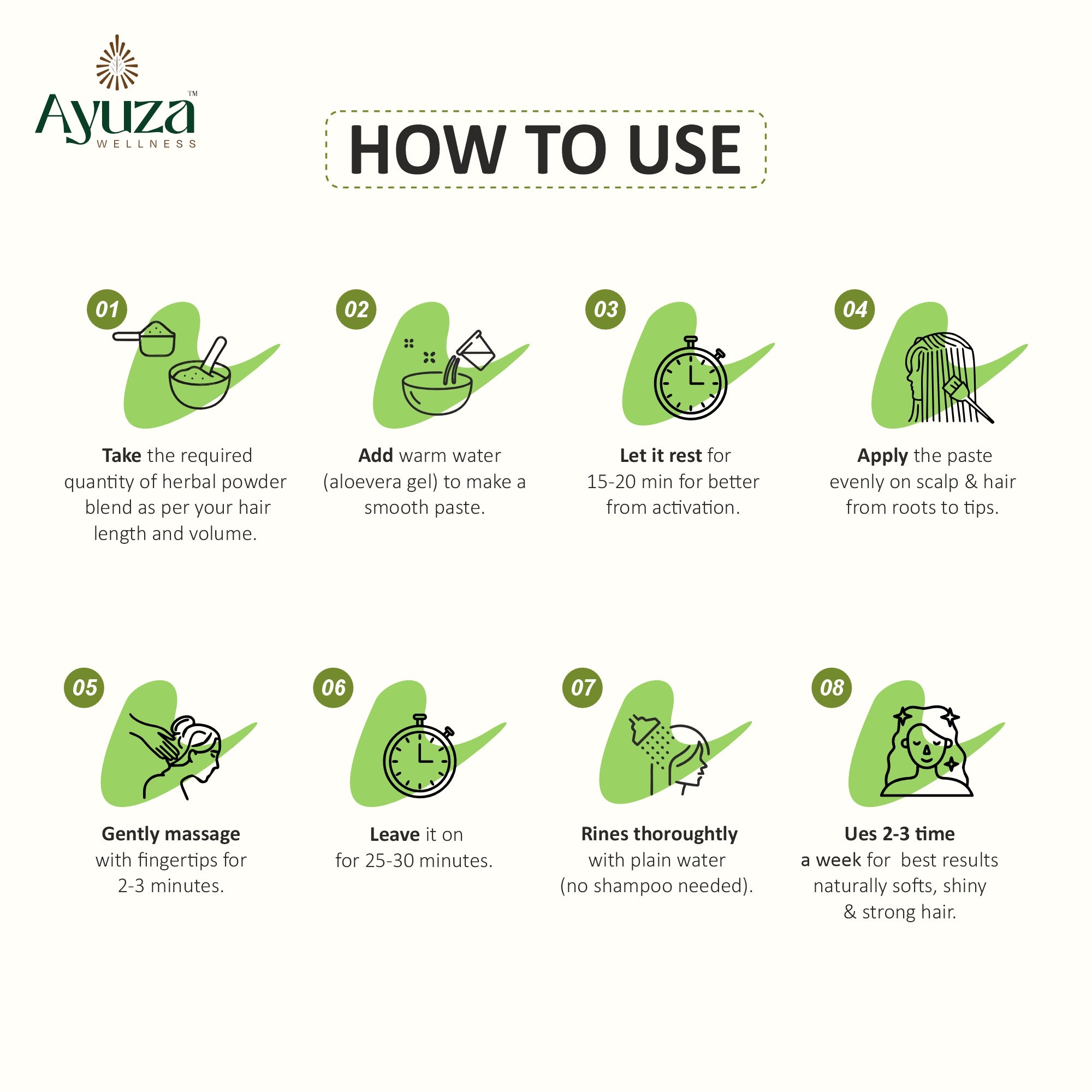 Ayuza™
WELLNESS

HOW TO USE

01
Take the required quantity of herbal powder blend as per your hair length and volume.

02
Add warm water (aloevera gel) to make a smooth paste.

03
Let it rest for 15-20 min for better from activation.

04
Apply the paste evenly on scalp & hair from roots to tips.

05
Gently massage with fingertips for 2-3 minutes.

06
Leave it on for 25-30 minutes.

07
Rines thoroughtly with plain water (no shampoo needed).

08
Ues 2-3 time a week for best results naturally softs, shiny & strong hair.